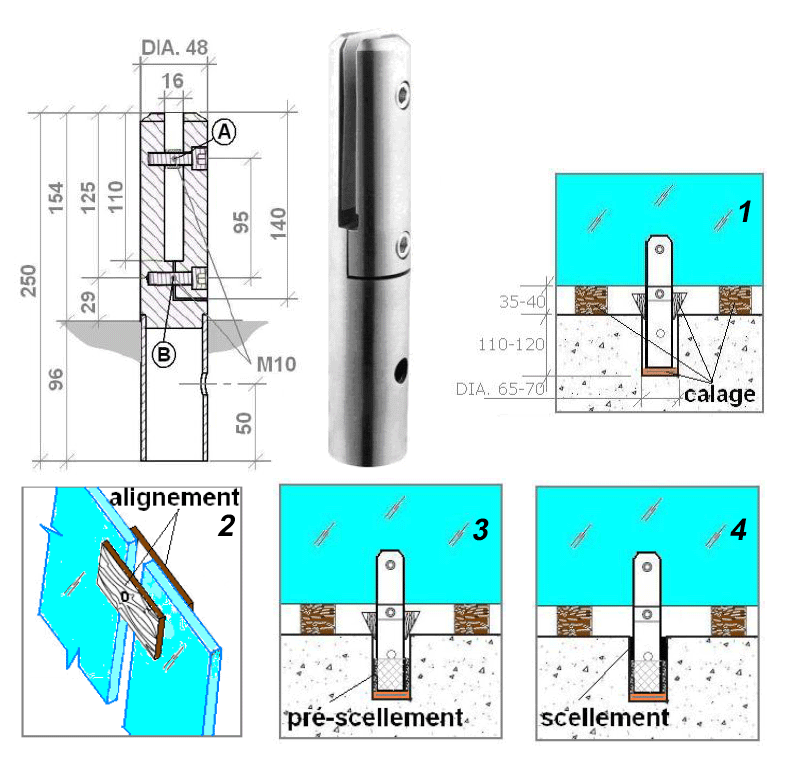 DIA. 48
16
A
154
125
110
95
140
250
29
B
M10
96
50

1
35-40
110-120
DIA. 65-70
calage

alignement
2

3
pré-scellement

4
scellement